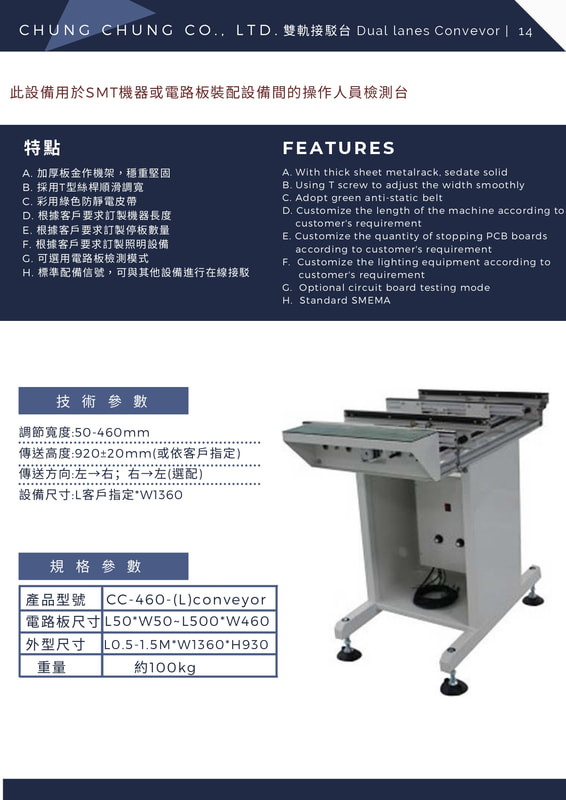 CHUNG CHUNG CO., LTD. 雙軌接駁台 Dual lanes Convevor | 14

此設備用於SMT機器或電路板裝配設備間的操作人員檢測台

特點

A. 加厚板金作機架，穩重堅固
B. 採用T型絲桿順滑調寬
C. 彩用綠色防靜電皮帶
D. 根據客戶要求訂製機器長度
E. 根據客戶要求訂製停板數量
F. 根據客戶要求訂製照明設備
G. 可選用電路板檢測模式
H. 標準配備信號，可與其他設備進行在線接駁

FEATURES

A. With thick sheet metalrack, sedate solid
B. Using T screw to adjust the width smoothly
C. Adopt green anti-static belt
D. Customize the length of the machine according to customer's requirement
E. Customize the quantity of stopping PCB boards according to customer's requirement
F. Customize the lighting equipment according to customer's requirement
G. Optional circuit board testing mode
H. Standard SMEMA

技術參數

調節寬度:50-460mm
傳送高度:920±20mm(或依客戶指定)
傳送方向:左→右; 右→左(選配)
設備尺寸:L客戶指定*W1360

規格參數

| 產品型號 | CC-460-(L)conveyor |
|---|---|
| 電路板尺寸 | L50*W50~L500*W460 |
| 外型尺寸 | L0.5-1.5M*W1360*H930 |
| 重量 | 約100kg |